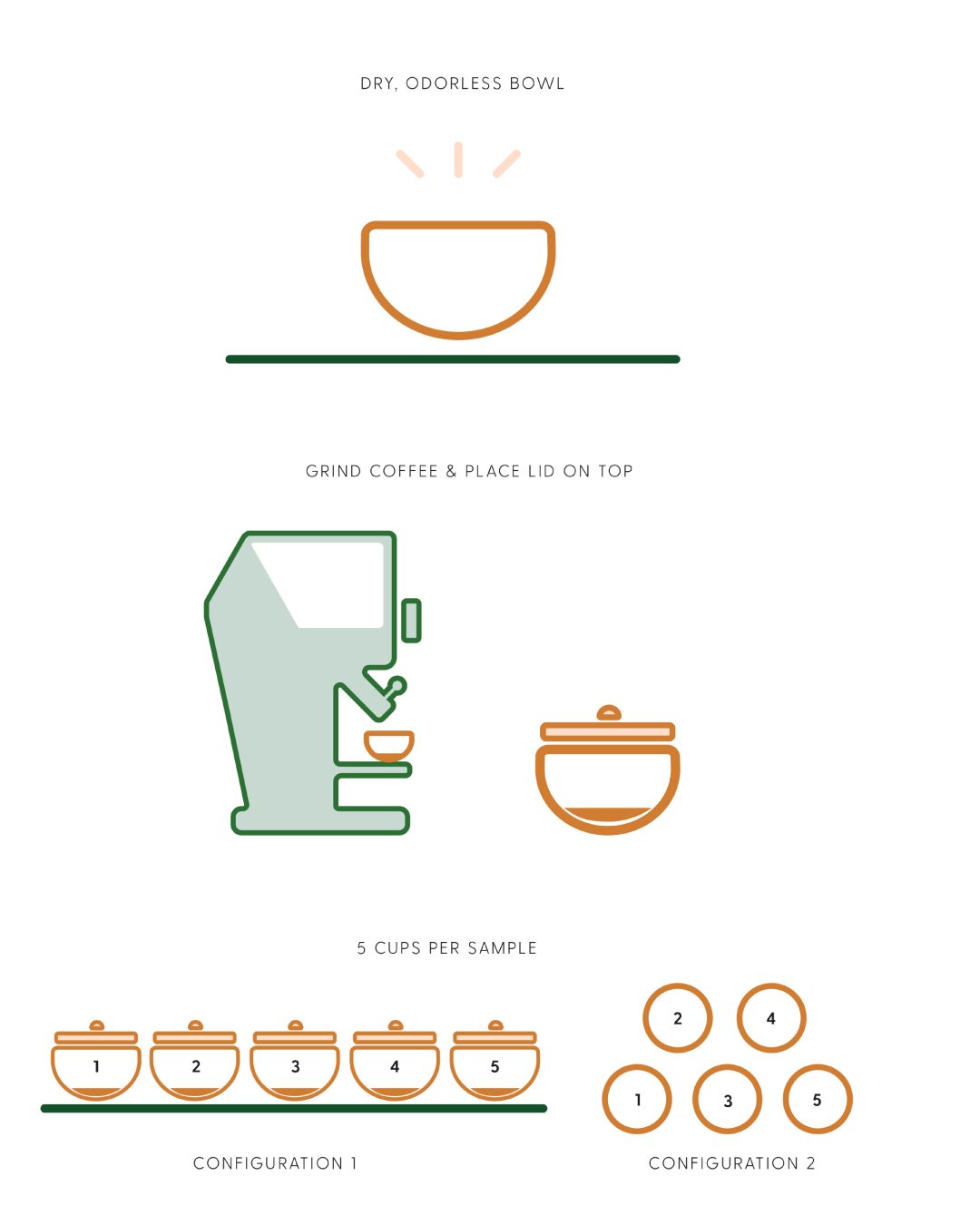 DRY, ODORLESS BOWL

GRIND COFFEE & PLACE LID ON TOP

5 CUPS PER SAMPLE

1 2 3 4 5

CONFIGURATION 1

2 4
1 3 5

CONFIGURATION 2