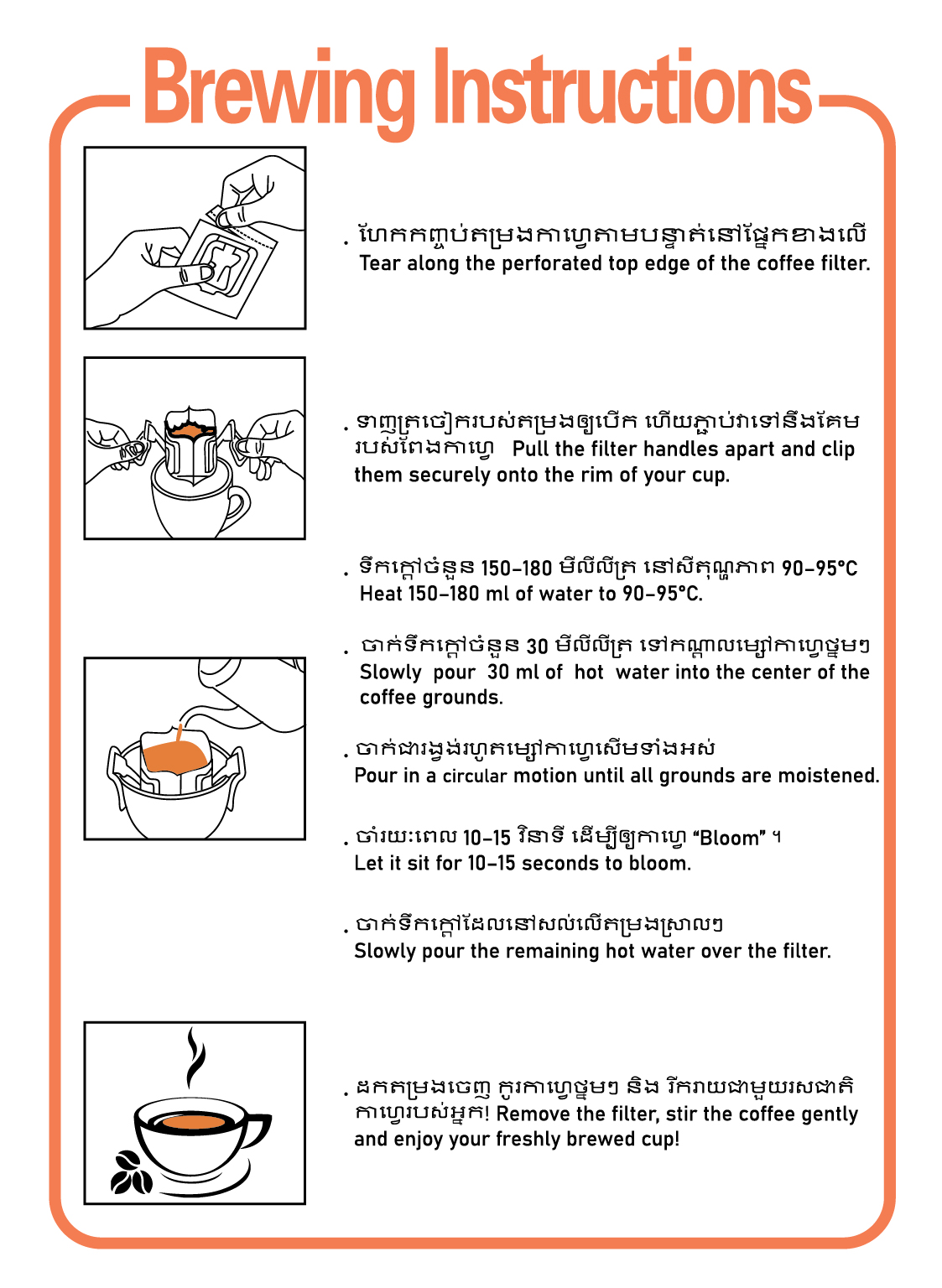 Brewing Instructions

. ហែកកញ្ចប់តម្រងកាហ្វេតាមបន្ទាត់នៅផ្នែកខាងលើ
Tear along the perforated top edge of the coffee filter.

. ទាញត្រចៀករបស់តម្រងឲ្យបើក ហើយភ្ជាប់វាទៅនឹងគែមរបស់ពែងកាហ្វេ Pull the filter handles apart and clip them securely onto the rim of your cup.

. ទឹកក្តៅចំនួន 150-180 មីលីលីត្រ នៅសីតុណ្ហភាព 90-95°C
Heat 150-180 ml of water to 90-95°C.

. ចាក់ទឹកក្តៅចំនួន 30 មីលីលីត្រ ទៅកណ្តាលម្សៅកាហ្វេថ្នមៗ
Slowly pour 30 ml of hot water into the center of the coffee grounds.

. ចាក់ជារង្វង់រហូតម្សៅកាហ្វេសើមទាំងអស់
Pour in a circular motion until all grounds are moistened.

. ចាំរយៈពេល 10-15 វិនាទី ដើម្បីឲ្យកាហ្វេ "Bloom" ។
Let it sit for 10-15 seconds to bloom.

. ចាក់ទឹកក្តៅដែលនៅសល់លើតម្រងស្រាលៗ
Slowly pour the remaining hot water over the filter.

. ដកតម្រងចេញ កូរកាហ្វេថ្នមៗ និង រីករាយជាមួយរសជាតិកាហ្វេរបស់អ្នក! Remove the filter, stir the coffee gently and enjoy your freshly brewed cup!